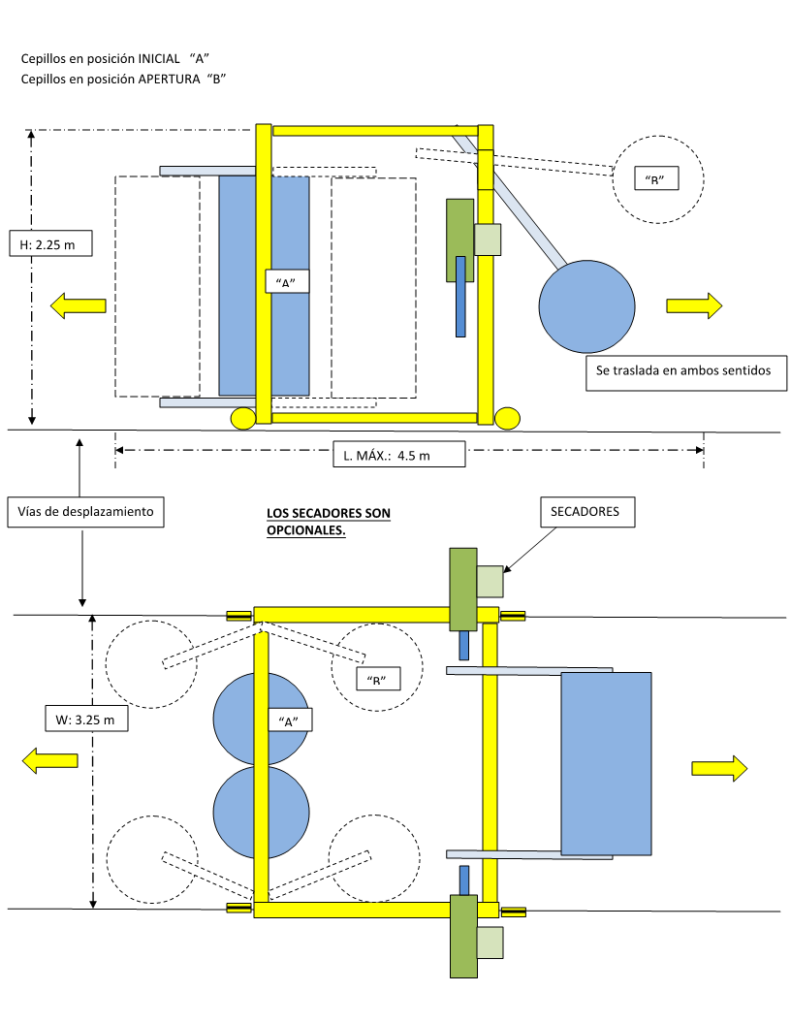 Cepillos en posición INICIAL "A"
Cepillos en posición APERTURA "B"

"R"

H: 2.25 m

"A"

Se traslada en ambos sentidos

L. MÁX.: 4.5 m

Vías de desplazamiento

LOS SECADORES SON OPCIONALES.

SECADORES

"R"

W: 3.25 m

"A"